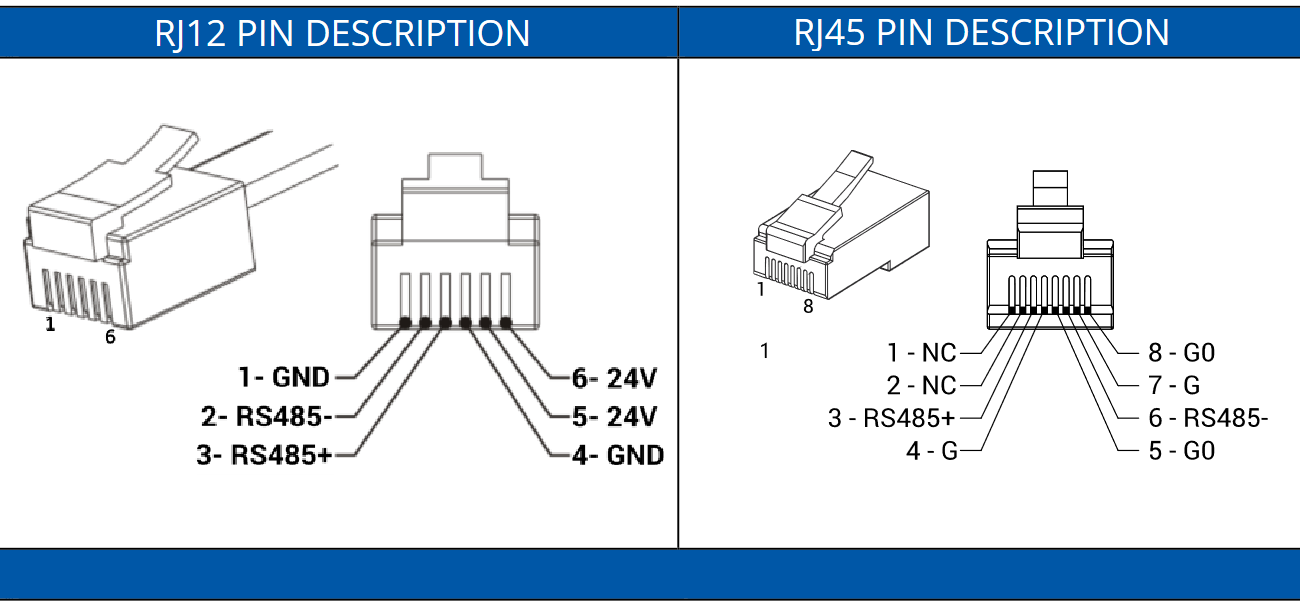 RJ12 PIN DESCRIPTION

1 6

1- GND
2- RS485-
3- RS485+
6- 24V
5- 24V
4- GND

RJ45 PIN DESCRIPTION

1 8

1

1 - NC
2 - NC
3 - RS485+
4 - G
8 - G0
7 - G
6 - RS485-
5 - G0